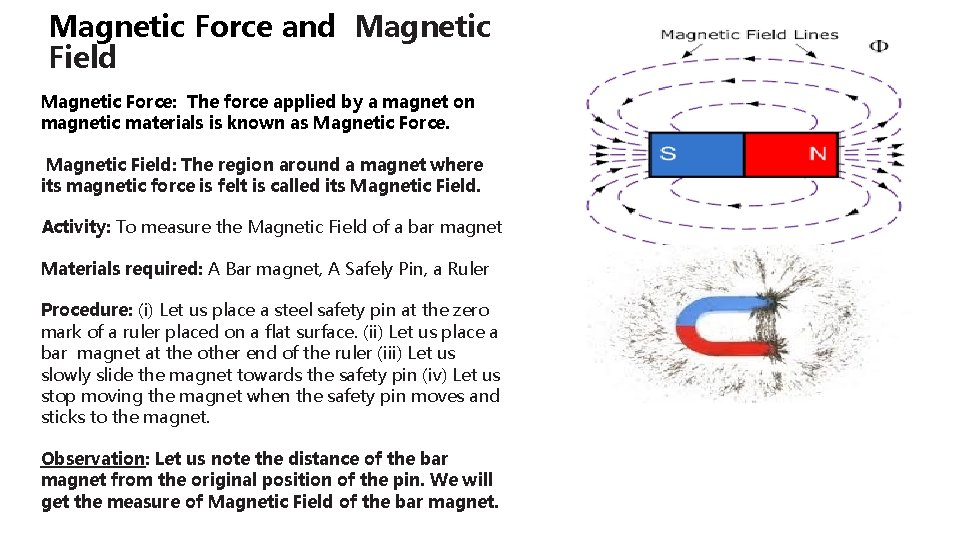 Magnetic Force and Magnetic Field

Magnetic Force: The force applied by a magnet on magnetic materials is known as Magnetic Force.

Magnetic Field: The region around a magnet where its magnetic force is felt is called its Magnetic Field.

Activity: To measure the Magnetic Field of a bar magnet

Materials required: A Bar magnet, A Safely Pin, a Ruler

Procedure: (i) Let us place a steel safety pin at the zero mark of a ruler placed on a flat surface. (ii) Let us place a bar magnet at the other end of the ruler (iii) Let us slowly slide the magnet towards the safety pin (iv) Let us stop moving the magnet when the safety pin moves and sticks to the magnet.

Observation: Let us note the distance of the bar magnet from the original position of the pin. We will get the measure of Magnetic Field of the bar magnet.

Magnetic Field Lines

$\Phi$

S

N