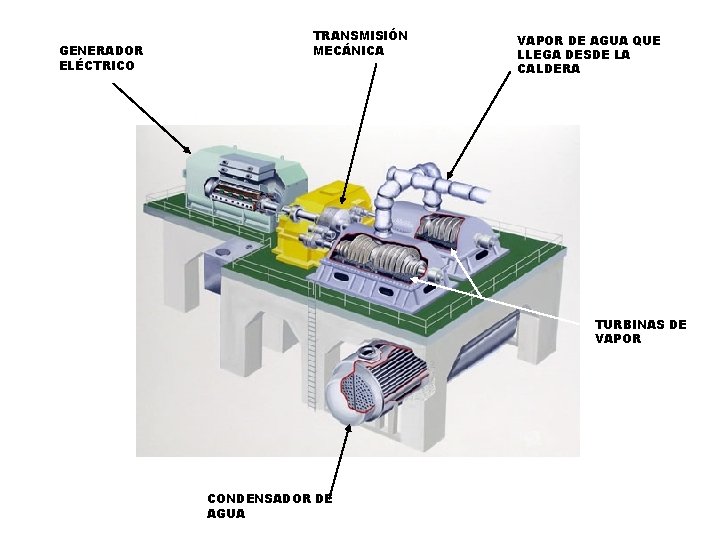 GENERADOR ELÉCTRICO

TRANSMISIÓN MECÁNICA

VAPOR DE AGUA QUE LLEGA DESDE LA CALDERA

TURBINAS DE VAPOR

CONDENSADOR DE AGUA