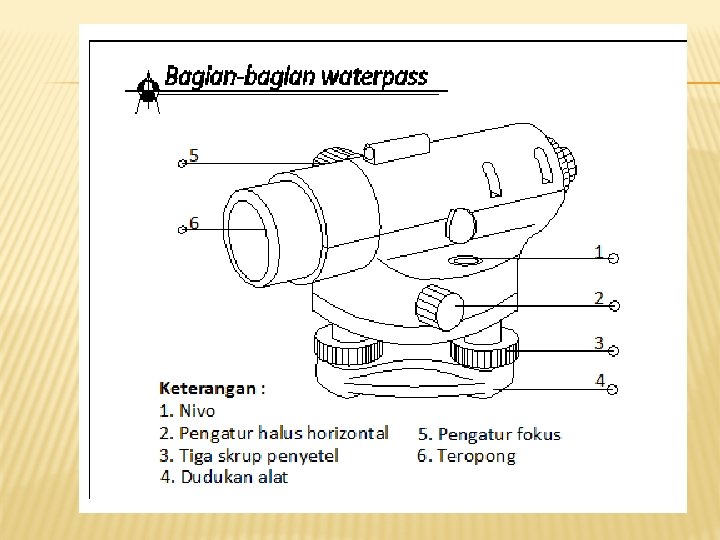 Bagian-bagian waterpass

5

6

1

2

3

4

Keterangan :
1. Nivo
2. Pengatur halus horizontal
3. Tiga skrup penyetel
4. Dudukan alat

5. Pengatur fokus
6. Teropong