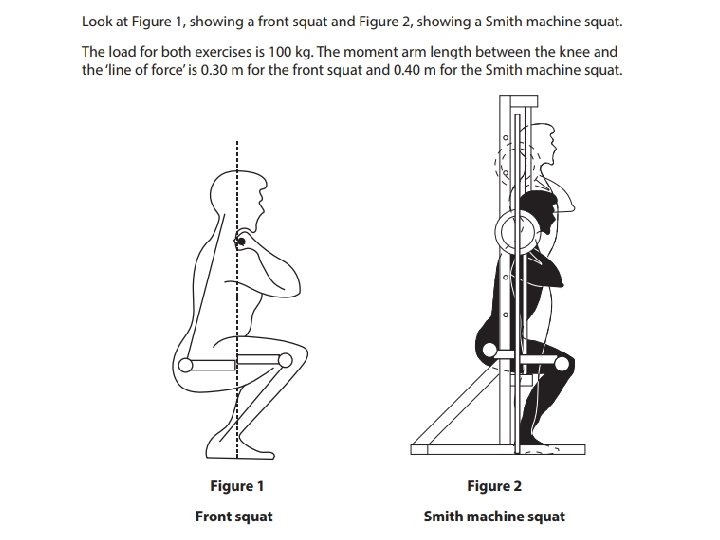 Look at Figure 1, showing a front squat and Figure 2, showing a Smith machine squat.

The load for both exercises is 100 kg. The moment arm length between the knee and the 'line of force' is 0.30 m for the front squat and 0.40 m for the Smith machine squat.

Figure 1

Front squat

Figure 2

Smith machine squat