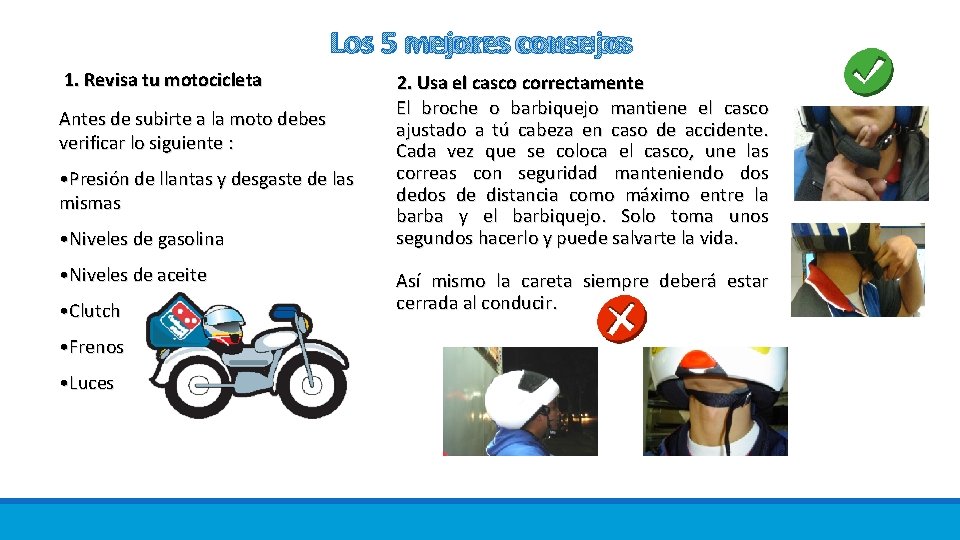 Los 5 mejores consejos

1. Revisa tu motocicleta

Antes de subirte a la moto debes verificar lo siguiente :

•Presión de llantas y desgaste de las mismas

•Niveles de gasolina

•Niveles de aceite

•Clutch

•Frenos

•Luces

2. Usa el casco correctamente

El broche o barbiquejo mantiene el casco ajustado a tú cabeza en caso de accidente. Cada vez que se coloca el casco, une las correas con seguridad manteniendo dos dedos de distancia como máximo entre la barba y el barbiquejo. Solo toma unos segundos hacerlo y puede salvarte la vida.

Así mismo la careta siempre deberá estar cerrada al conducir.