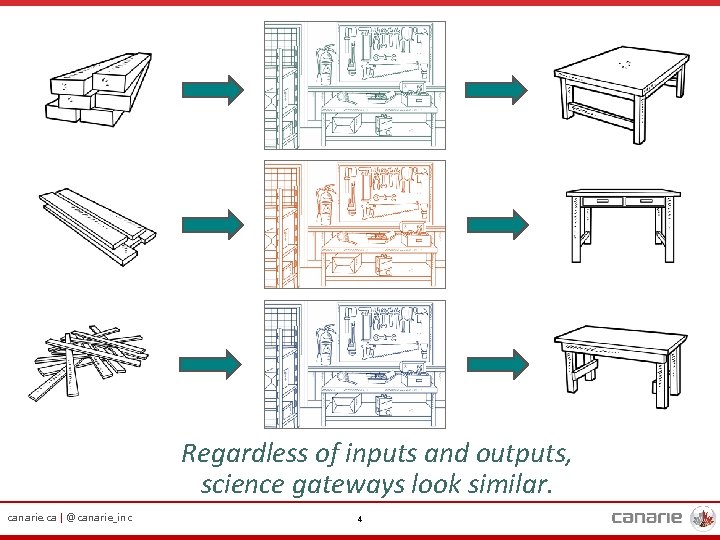 Regardless of inputs and outputs, science gateways look similar.

canarie.ca | @canarie_inc

4

canarie