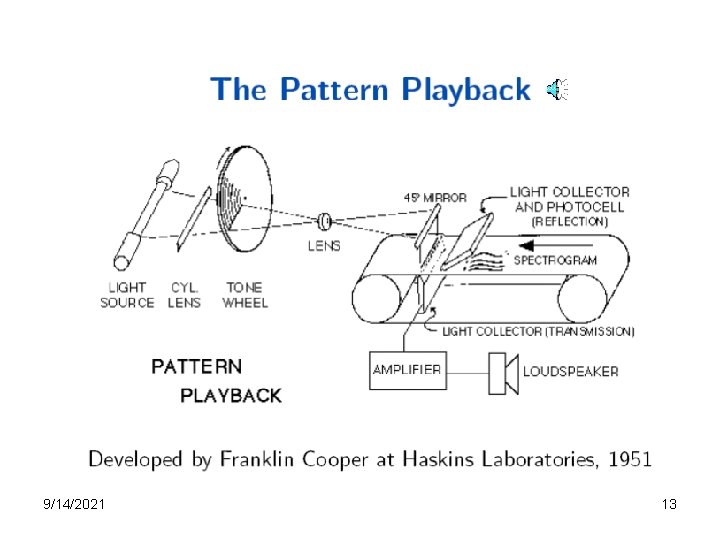 The Pattern Playback

LIGHT SOURCE
CYL. LENS
TONE WHEEL
LENS
45° MIRROR
LIGHT COLLECTOR AND PHOTOCELL (REFLECTION)
SPECTROGRAM
LIGHT COLLECTOR (TRANSMISSION)
AMPLIFIER
LOUDSPEAKER

PATTERN PLAYBACK

Developed by Franklin Cooper at Haskins Laboratories, 1951

9/14/2021

13