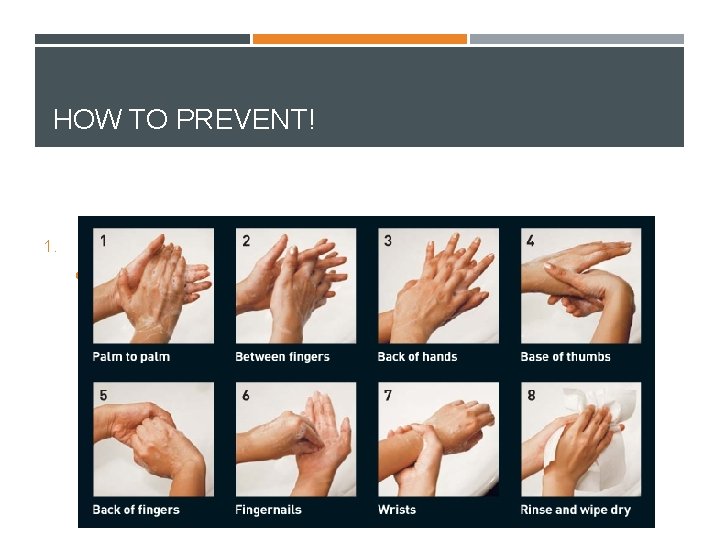 HOW TO PREVENT!

1.

1
Palm to palm

2
Between fingers

3
Back of hands

4
Base of thumbs

5
Back of fingers

6
Fingernails

7
Wrists

8
Rinse and wipe dry