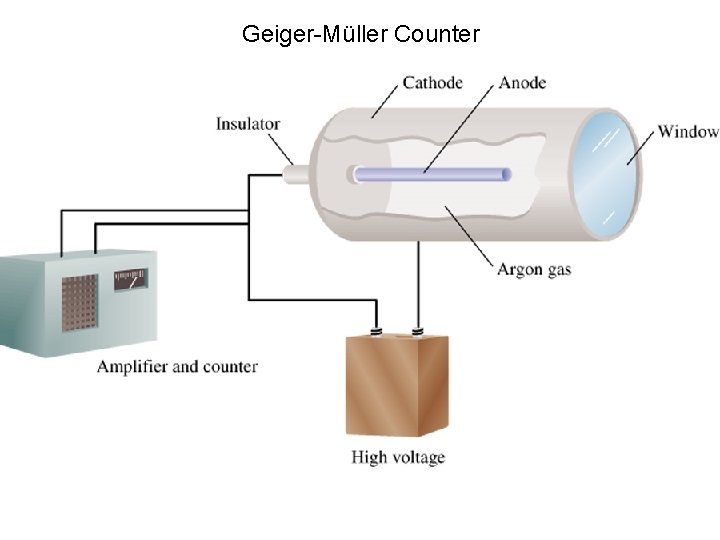 Geiger-Müller Counter

Cathode

Anode

Insulator

Window

Argon gas

Amplifier and counter

High voltage