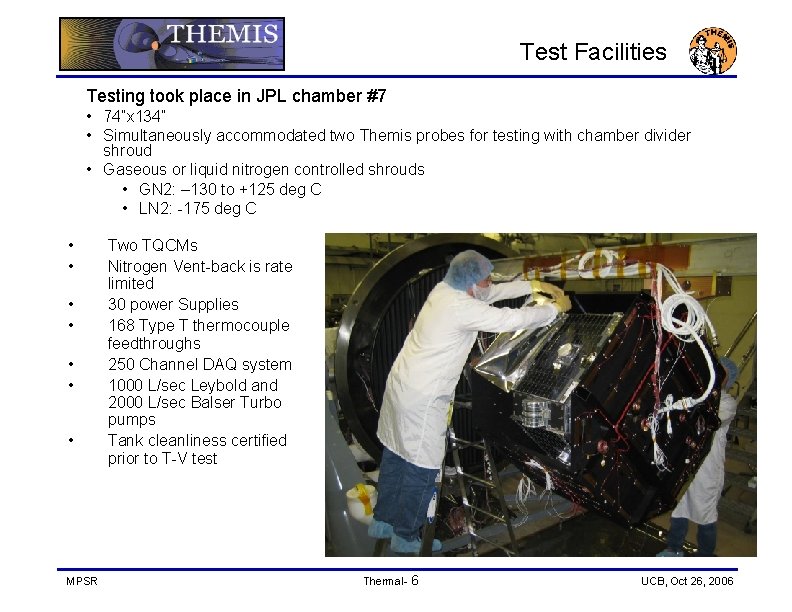 THEMIS

Test Facilities

THEMIS

Testing took place in JPL chamber #7

• 74"x134"
• Simultaneously accommodated two Themis probes for testing with chamber divider shroud
• Gaseous or liquid nitrogen controlled shrouds
  • GN2: –130 to +125 deg C
  • LN2: -175 deg C

• Two TQCMs
• Nitrogen Vent-back is rate limited
• 30 power Supplies
• 168 Type T thermocouple feedthroughs
• 250 Channel DAQ system
• 1000 L/sec Leybold and 2000 L/sec Balser Turbo pumps
• Tank cleanliness certified prior to T-V test

MPSR

Thermal- 6

UCB, Oct 26, 2006