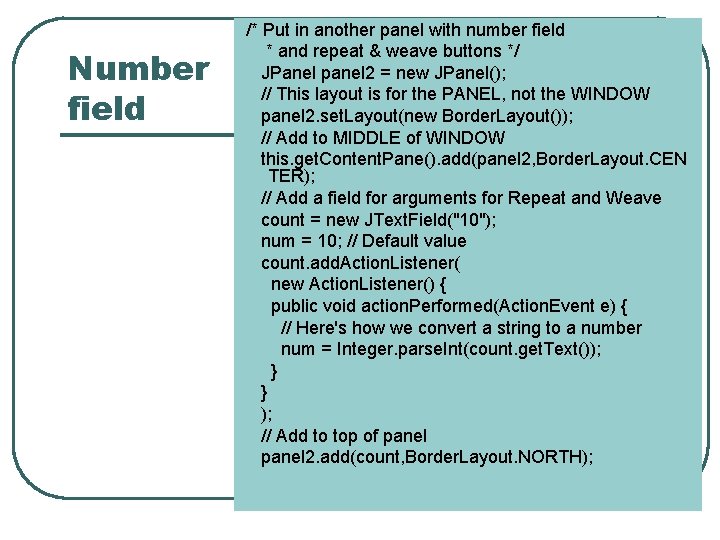 Number field

/* Put in another panel with number field
 * and repeat & weave buttons */
JPanel panel2 = new JPanel();
// This layout is for the PANEL, not the WINDOW
panel2.setLayout(new BorderLayout());
// Add to MIDDLE of WINDOW
this.getContentPane().add(panel2,BorderLayout.CENTER);
// Add a field for arguments for Repeat and Weave
count = new JTextField("10");
num = 10; // Default value
count.addActionListener(
 new ActionListener() {
 public void actionPerformed(ActionEvent e) {
 // Here's how we convert a string to a number
 num = Integer.parseInt(count.getText());
 }
 }
);
// Add to top of panel
panel2.add(count,BorderLayout.NORTH);