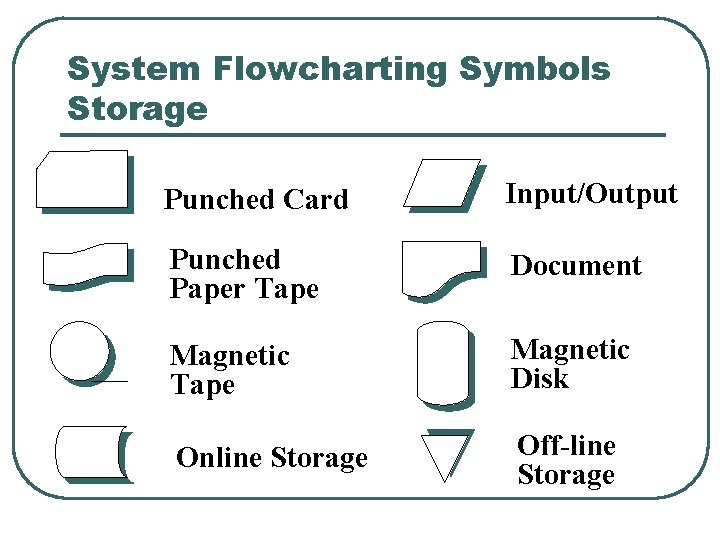 System Flowcharting Symbols
Storage

Punched Card

Punched Paper Tape

Magnetic Tape

Online Storage

Input/Output

Document

Magnetic Disk

Off-line Storage