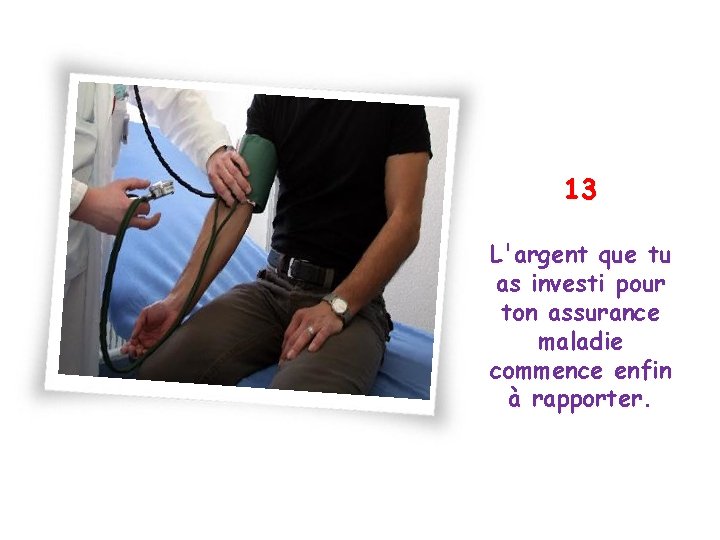 13

L'argent que tu as investi pour ton assurance maladie commence enfin à rapporter.