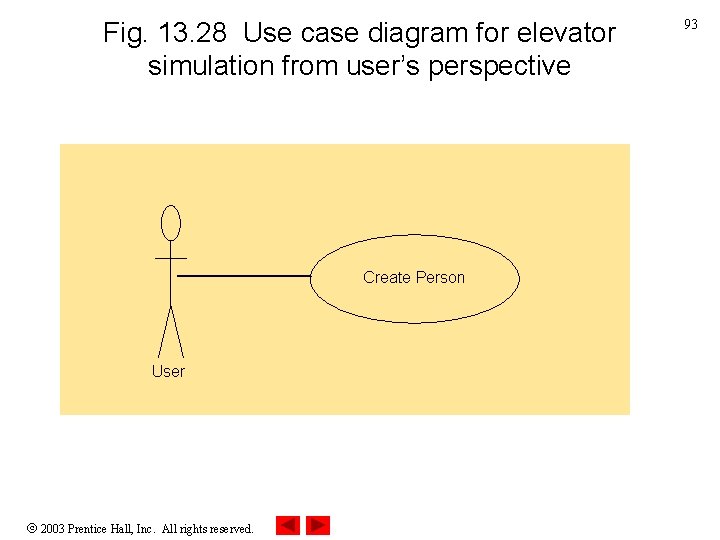 93

Fig. 13.28 Use case diagram for elevator simulation from user's perspective

Create Person

User

© 2003 Prentice Hall, Inc. All rights reserved.