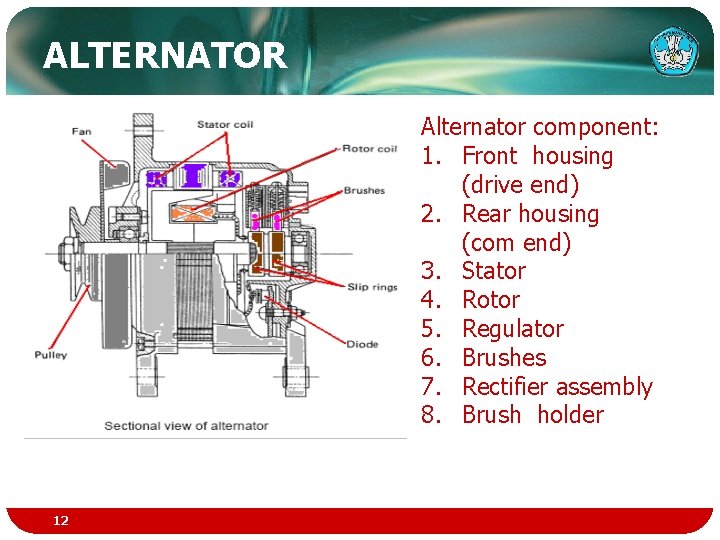 ALTERNATOR

Fan
Stator coil
Rotor coil
Brushes
Slip rings
Diode
Pulley

Sectional view of alternator

Alternator component:
1. Front housing (drive end)
2. Rear housing (com end)
3. Stator
4. Rotor
5. Regulator
6. Brushes
7. Rectifier assembly
8. Brush holder

12