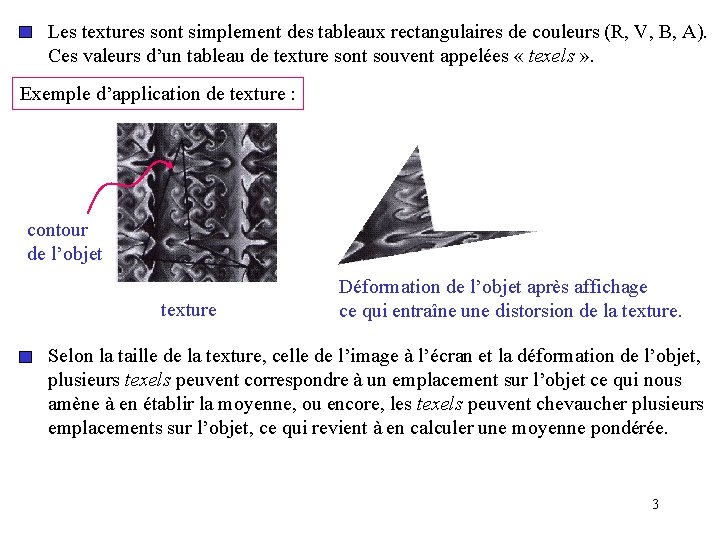 Les textures sont simplement des tableaux rectangulaires de couleurs (R, V, B, A). Ces valeurs d'un tableau de texture sont souvent appelées « texels ».

Exemple d'application de texture :

contour de l'objet

texture

Déformation de l'objet après affichage ce qui entraîne une distorsion de la texture.

Selon la taille de la texture, celle de l'image à l'écran et la déformation de l'objet, plusieurs texels peuvent correspondre à un emplacement sur l'objet ce qui nous amène à en établir la moyenne, ou encore, les texels peuvent chevaucher plusieurs emplacements sur l'objet, ce qui revient à en calculer une moyenne pondérée.

3