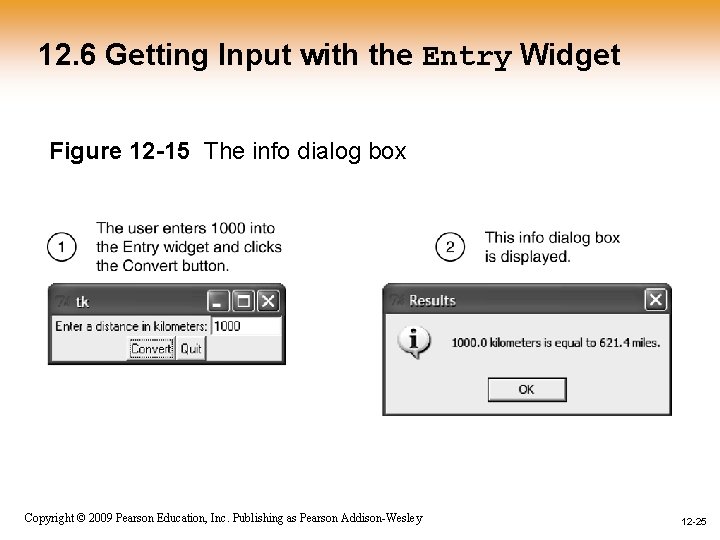 12.6 Getting Input with the Entry Widget

Figure 12-15 The info dialog box

1 The user enters 1000 into the Entry widget and clicks the Convert button.

tk

Enter a distance in kilometers: 1000

Convert Quit

2 This info dialog box is displayed.

Results

1000.0 kilometers is equal to 621.4 miles.

OK

Copyright © 2009 Pearson Education, Inc. Publishing as Pearson Addison-Wesley

12-25