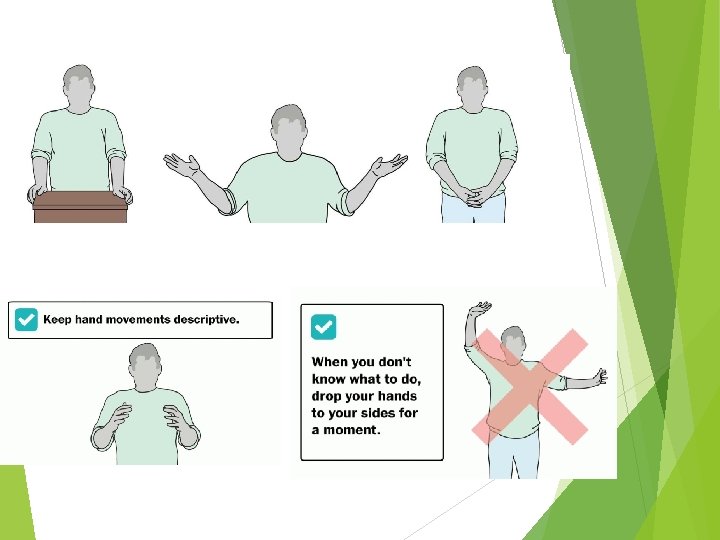 Keep hand movements descriptive.

When you don't know what to do, drop your hands to your sides for a moment.