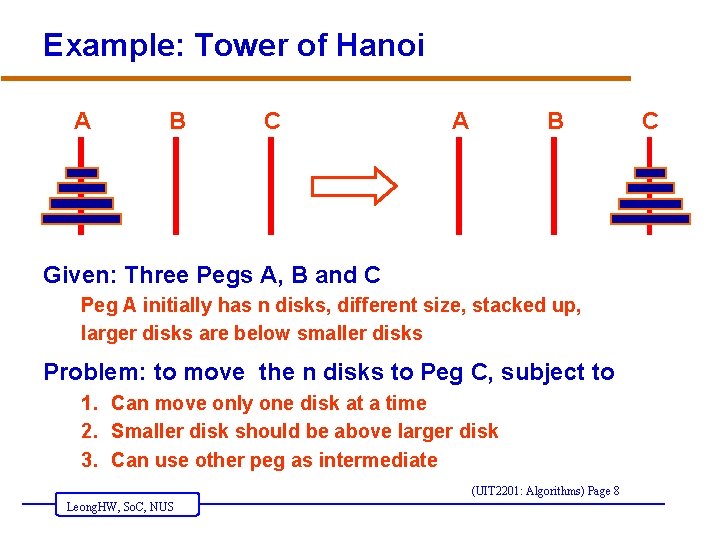 Example: Tower of Hanoi

A B C

A B C

Given: Three Pegs A, B and C

Peg A initially has n disks, different size, stacked up, larger disks are below smaller disks

Problem: to move the n disks to Peg C, subject to

1. Can move only one disk at a time
2. Smaller disk should be above larger disk
3. Can use other peg as intermediate

(UIT2201: Algorithms) Page 8

LeongHW, SoC, NUS