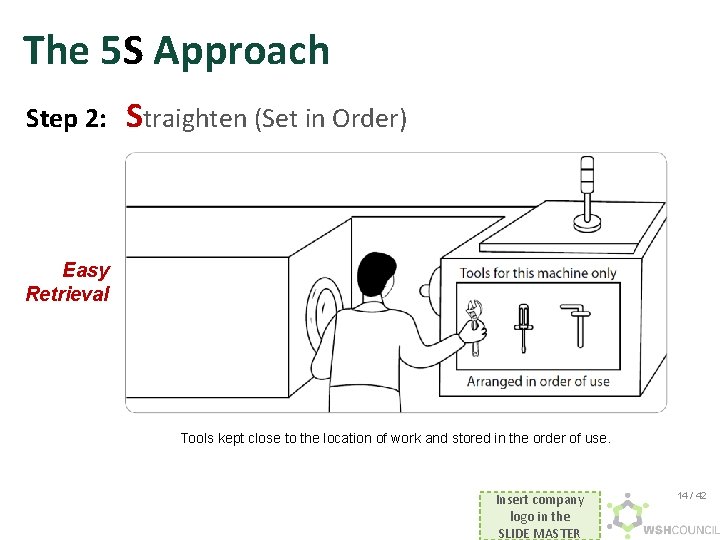 The 5S Approach

Step 2: Straighten (Set in Order)

Easy Retrieval

Tools for this machine only

Arranged in order of use

Tools kept close to the location of work and stored in the order of use.

Insert company logo in the SLIDE MASTER

14 / 42

WSHCOUNCIL