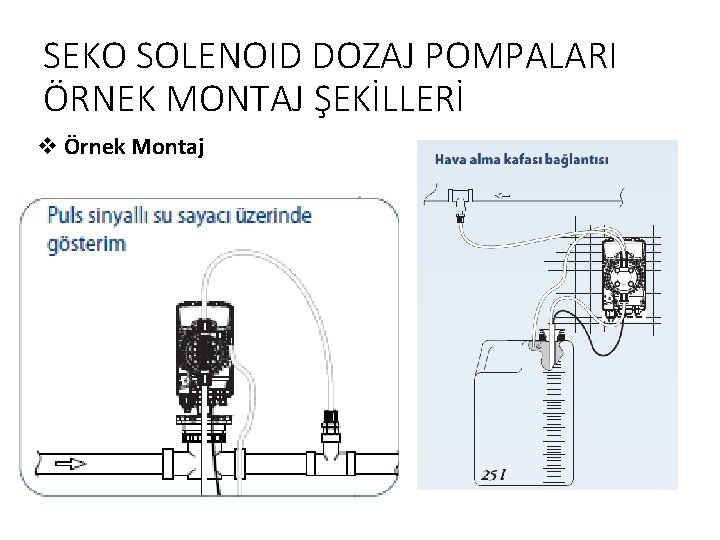 SEKO SOLENOID DOZAJ POMPALARI ÖRNEK MONTAJ ŞEKİLLERİ

❖ Örnek Montaj

Puls sinyallı su sayacı üzerinde gösterim

Hava alma kafası bağlantısı

25 l