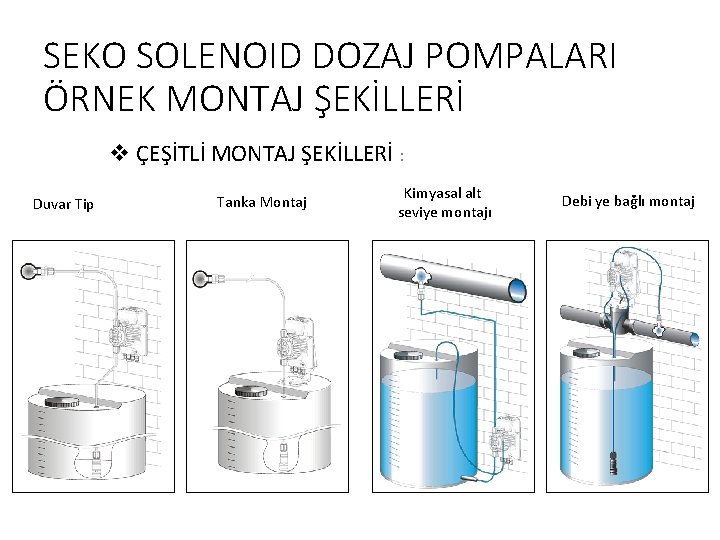 SEKO SOLENOID DOZAJ POMPALARI ÖRNEK MONTAJ ŞEKİLLERİ

❖ ÇEŞİTLİ MONTAJ ŞEKİLLERİ :

Duvar Tip

Tanka Montaj

Kimyasal alt seviye montajı

Debi ye bağlı montaj