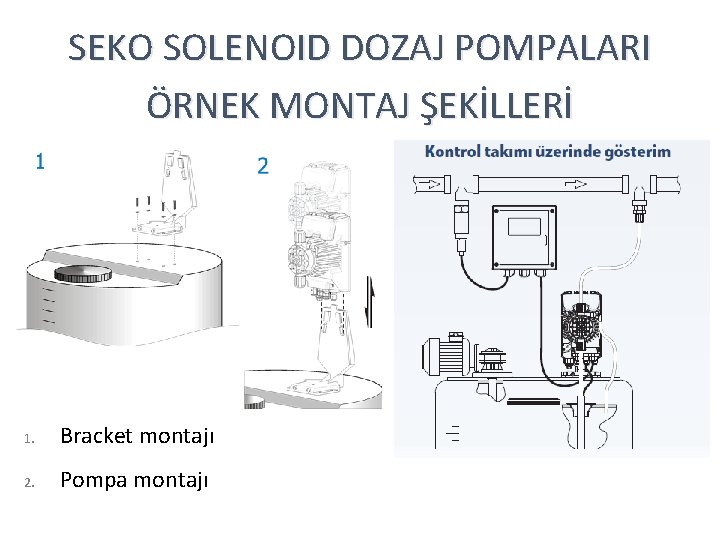 SEKO SOLENOID DOZAJ POMPALARI ÖRNEK MONTAJ ŞEKİLLERİ

1

2

Kontrol takımı üzerinde gösterim

1. Bracket montajı

2. Pompa montajı