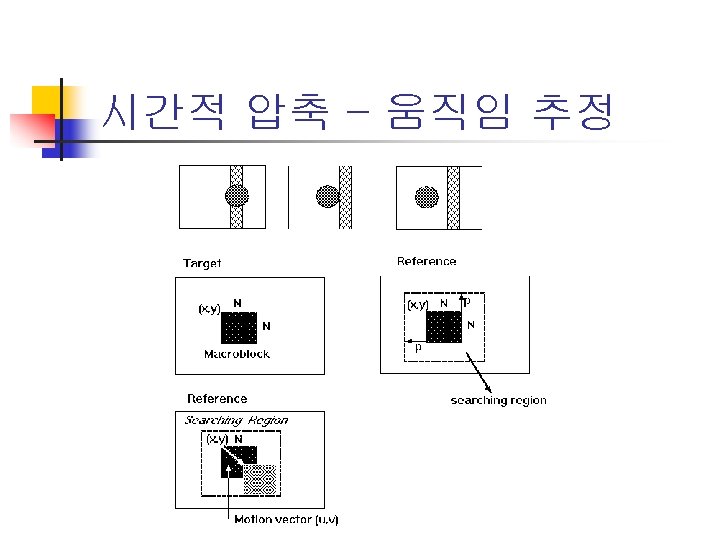 시간적 압축 – 움직임 추정

Target

(x,y) N

N

Macroblock

Reference

(x,y) N p

N

p

searching region

Reference

Searching Region

(x,y) N

Motion vector (u,v)