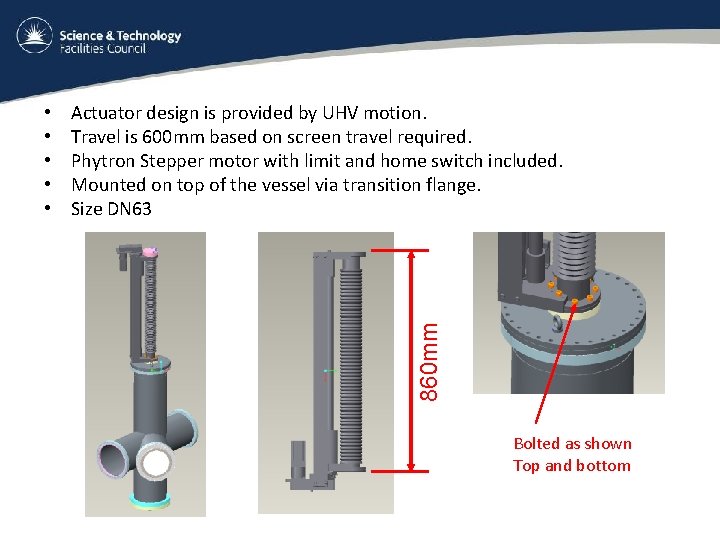 Science & Technology Facilities Council

• Actuator design is provided by UHV motion.
• Travel is 600mm based on screen travel required.
• Phytron Stepper motor with limit and home switch included.
• Mounted on top of the vessel via transition flange.
• Size DN63

860mm

Bolted as shown Top and bottom