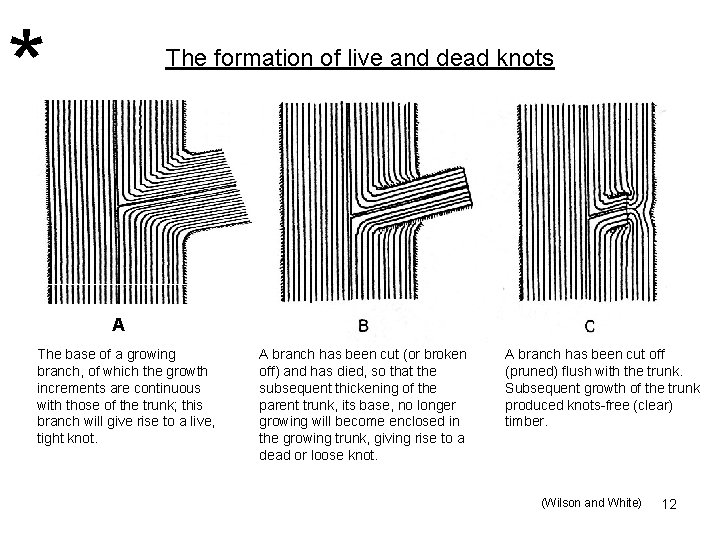 *

The formation of live and dead knots

A

The base of a growing branch, of which the growth increments are continuous with those of the trunk; this branch will give rise to a live, tight knot.

B

A branch has been cut (or broken off) and has died, so that the subsequent thickening of the parent trunk, its base, no longer growing will become enclosed in the growing trunk, giving rise to a dead or loose knot.

C

A branch has been cut off (pruned) flush with the trunk. Subsequent growth of the trunk produced knots-free (clear) timber.

(Wilson and White) 12