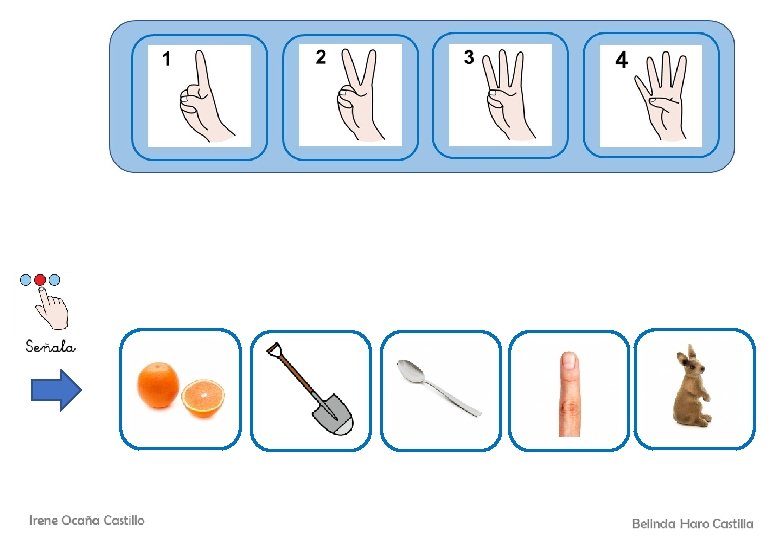 1

2

3

4

Señala

Irene Ocaña Castillo

Belinda Haro Castilla