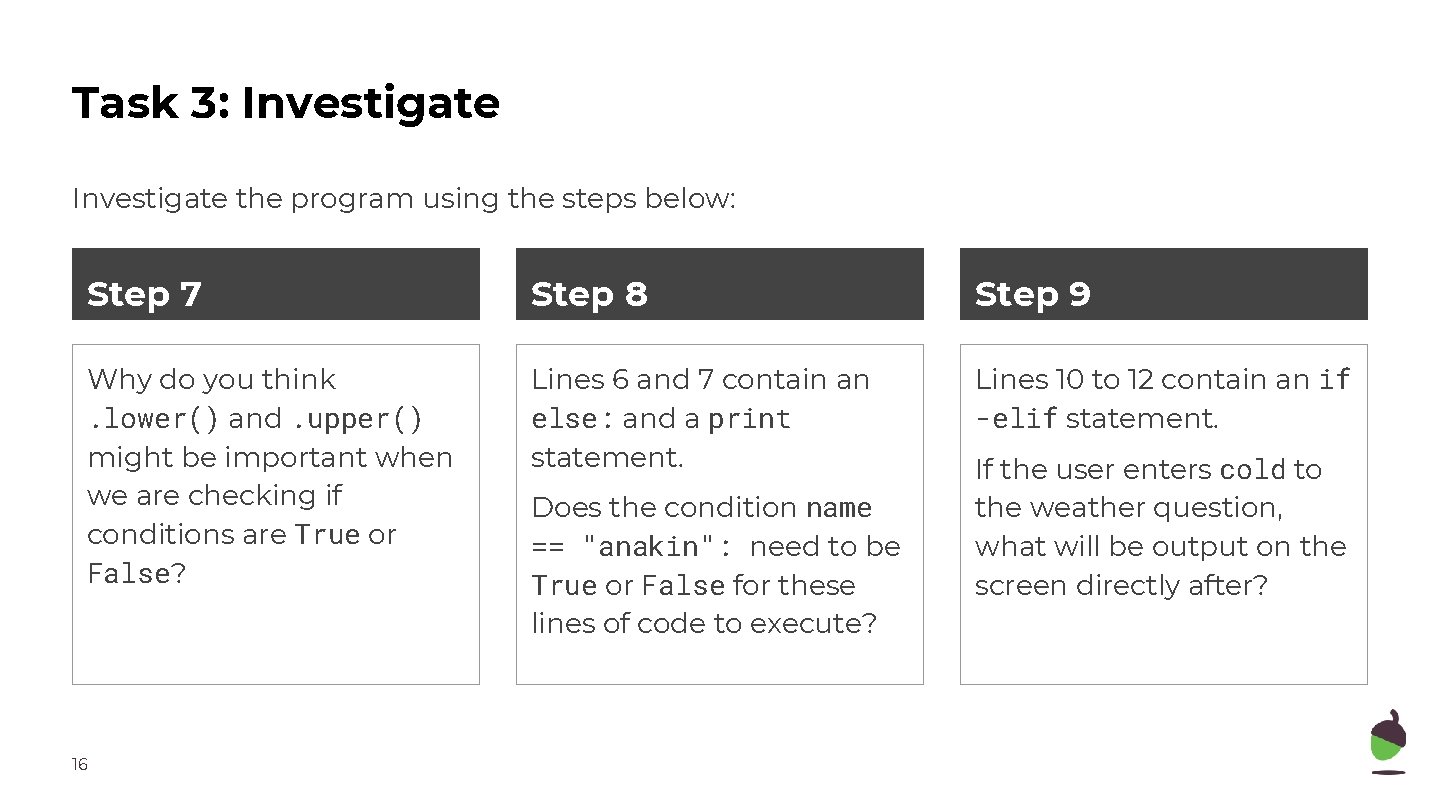 Task 3: Investigate

Investigate the program using the steps below:

Step 7

Why do you think .lower() and .upper() might be important when we are checking if conditions are True or False?

Step 8

Lines 6 and 7 contain an else: and a print statement.

Does the condition name == "anakin": need to be True or False for these lines of code to execute?

Step 9

Lines 10 to 12 contain an if -elif statement.

If the user enters cold to the weather question, what will be output on the screen directly after?

16