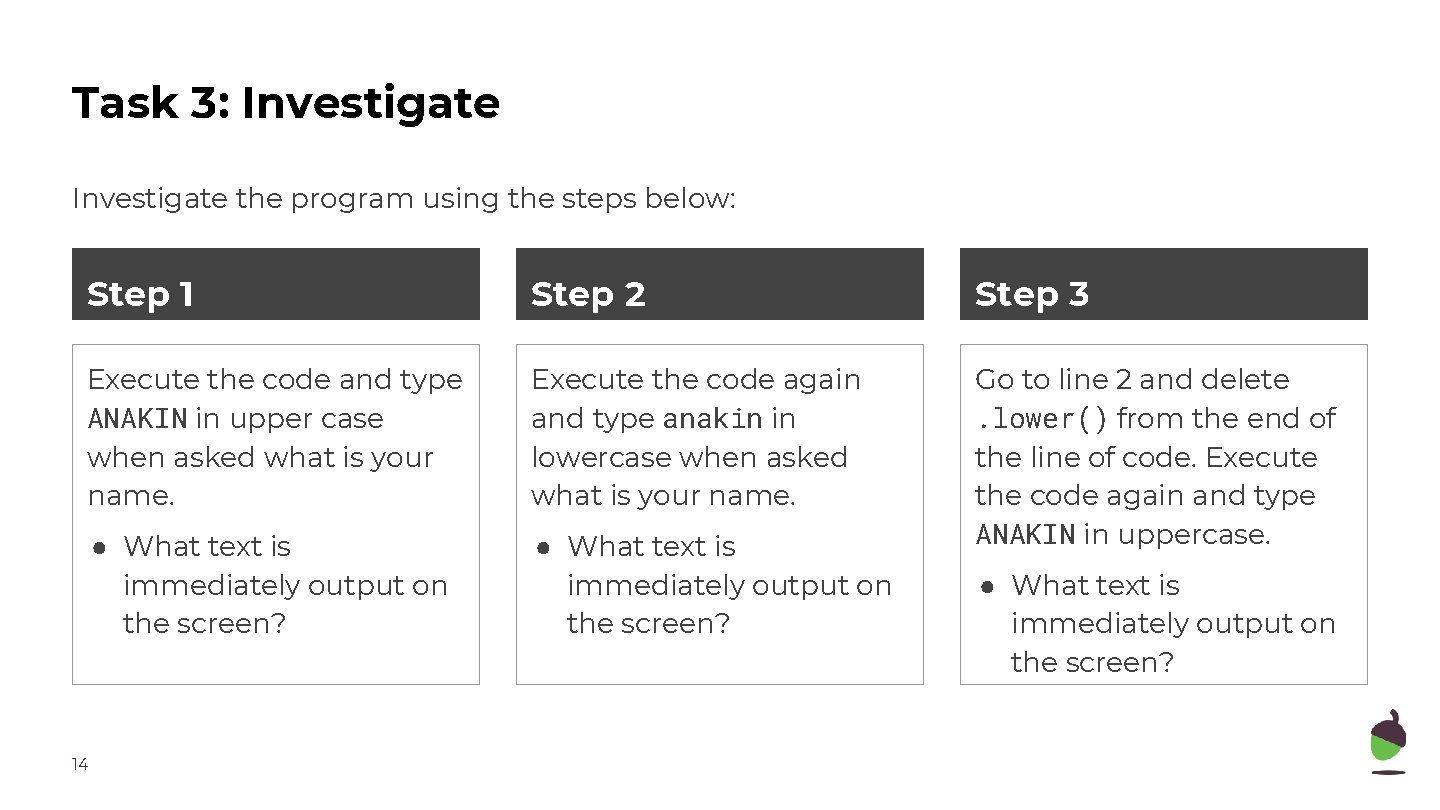 Task 3: Investigate

Investigate the program using the steps below:

Step 1

Execute the code and type ANAKIN in upper case when asked what is your name.

● What text is immediately output on the screen?

Step 2

Execute the code again and type anakin in lowercase when asked what is your name.

● What text is immediately output on the screen?

Step 3

Go to line 2 and delete .lower() from the end of the line of code. Execute the code again and type ANAKIN in uppercase.

● What text is immediately output on the screen?

14