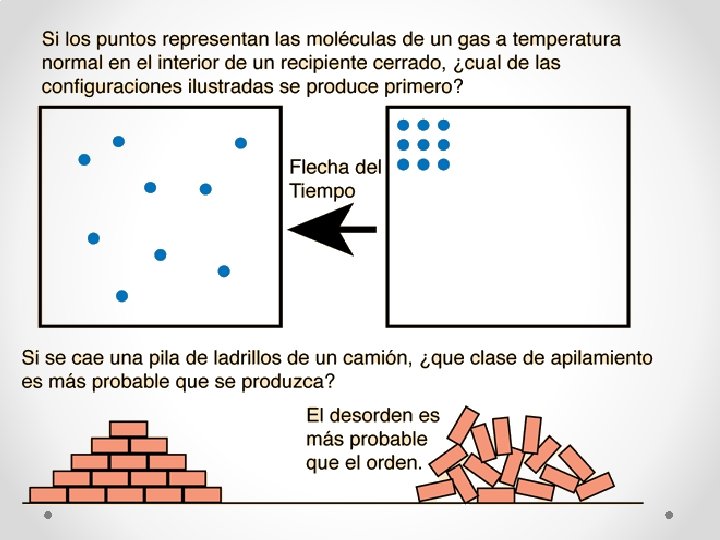 Si los puntos representan las moléculas de un gas a temperatura normal en el interior de un recipiente cerrado, ¿cual de las configuraciones ilustradas se produce primero?

Flecha del Tiempo

Si se cae una pila de ladrillos de un camión, ¿que clase de apilamiento es más probable que se produzca?

El desorden es más probable que el orden.