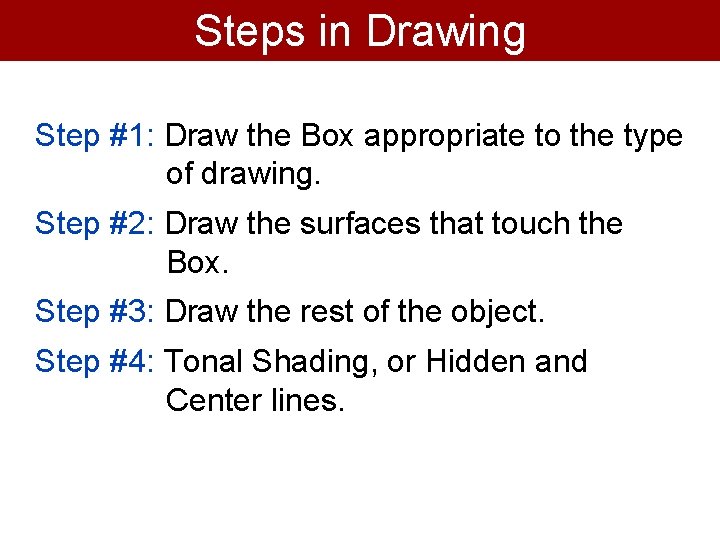 Steps in Drawing

Step #1: Draw the Box appropriate to the type of drawing.

Step #2: Draw the surfaces that touch the Box.

Step #3: Draw the rest of the object.

Step #4: Tonal Shading, or Hidden and Center lines.