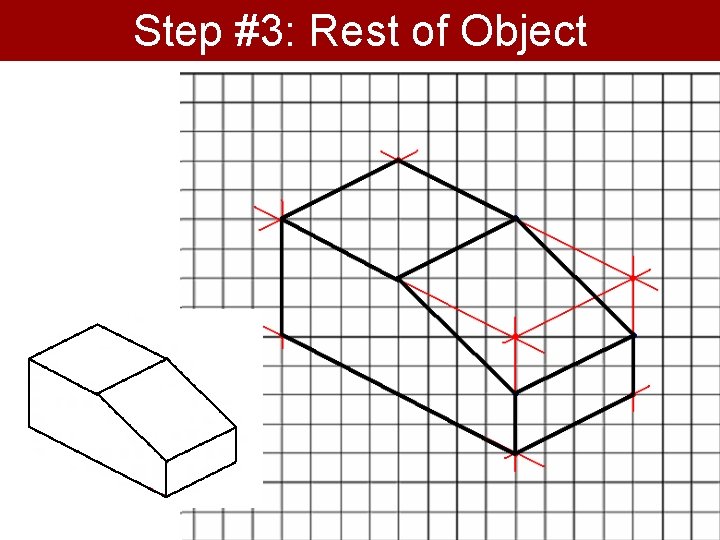 Step #3: Rest of Object