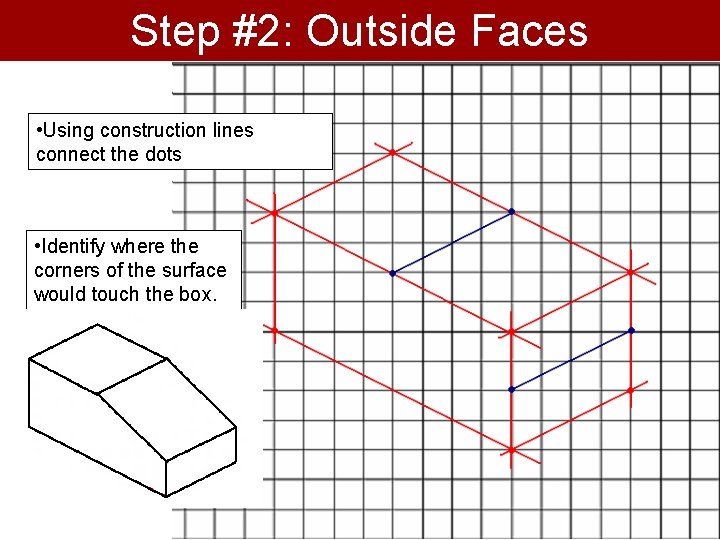 Step #2: Outside Faces

•Using construction lines connect the dots

•Identify where the corners of the surface would touch the box.