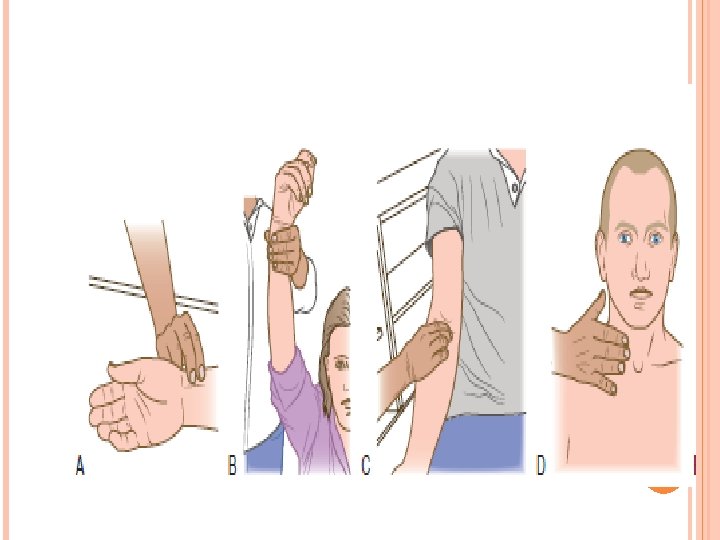 A B C D