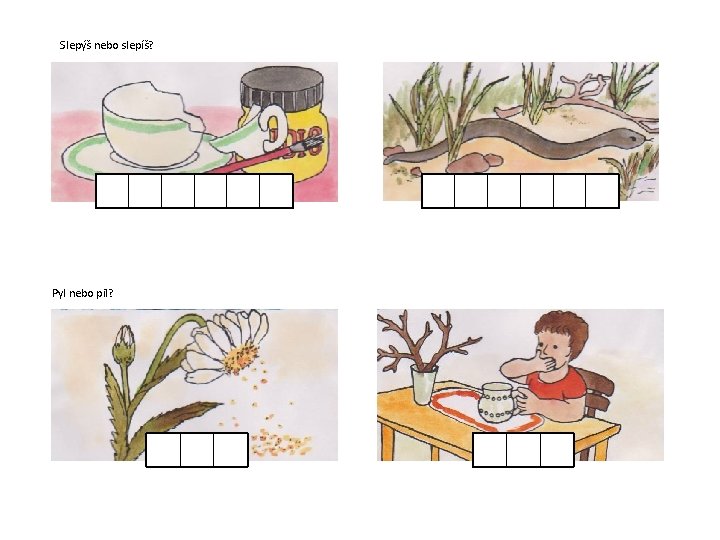 Slepýš nebo slepíš?

Pyl nebo pil?