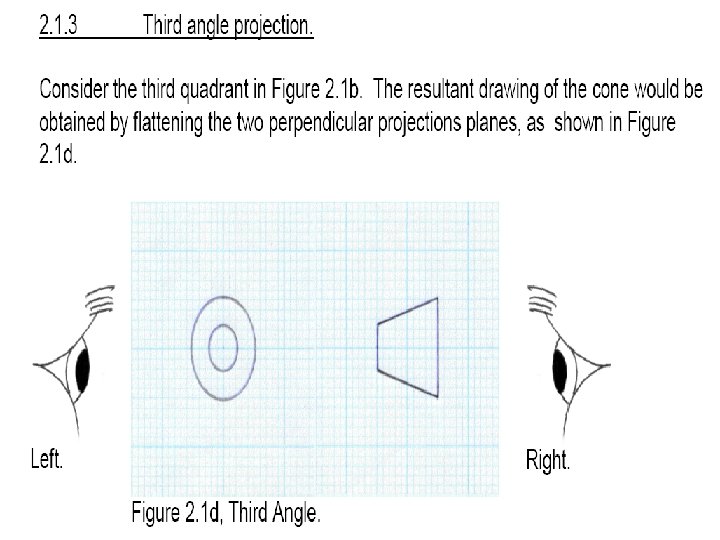 2.1.3 Third angle projection.

Consider the third quadrant in Figure 2.1b. The resultant drawing of the cone would be obtained by flattening the two perpendicular projections planes, as shown in Figure 2.1d.

Left.

Right.

Figure 2.1d, Third Angle.