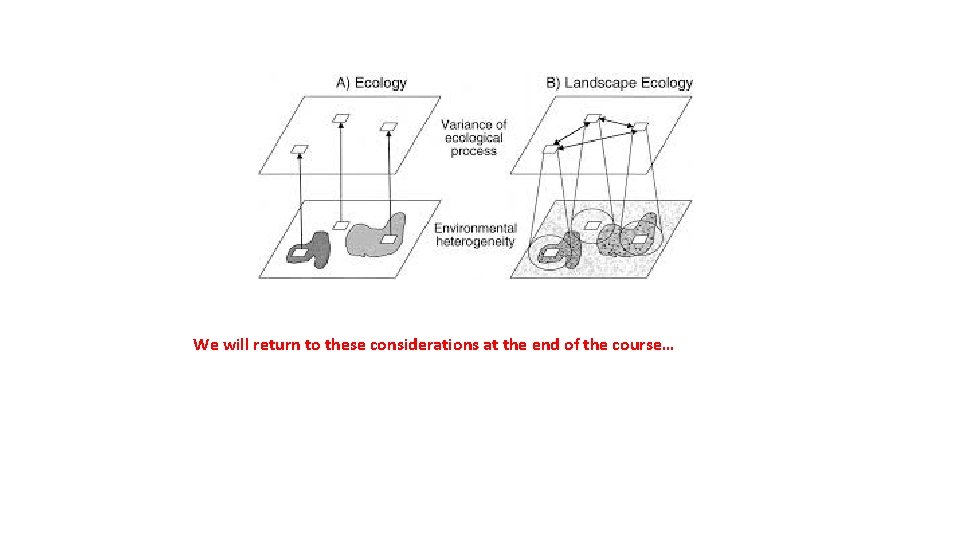 A) Ecology

B) Landscape Ecology

Variance of ecological process

Environmental heterogeneity

We will return to these considerations at the end of the course…