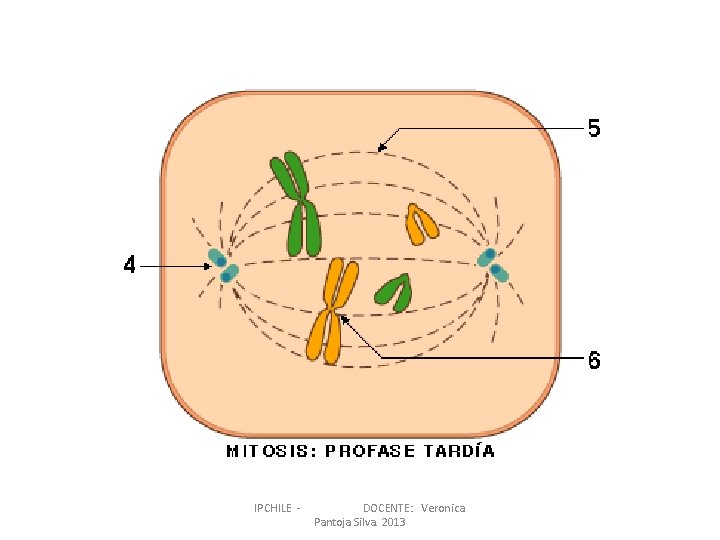 5

4

6

MITOSIS: PROFASE TARDÍA

IPCHILE - DOCENTE: Veronica Pantoja Silva 2013