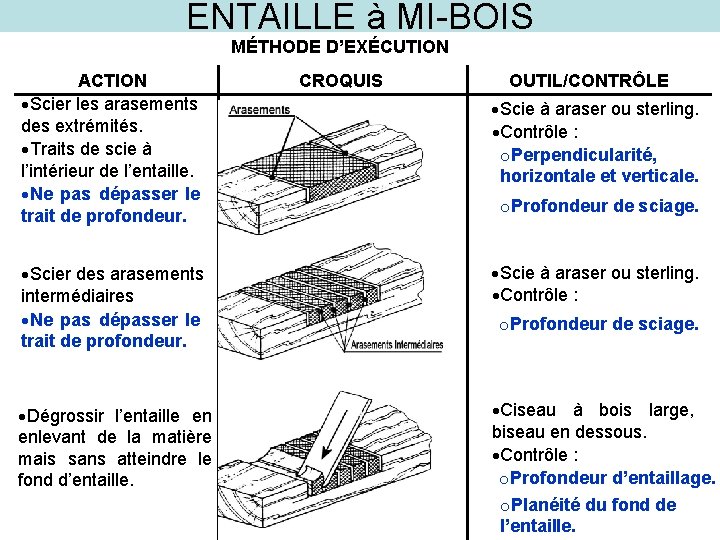 ENTAILLE à MI-BOIS

MÉTHODE D'EXÉCUTION

| ACTION | CROQUIS | OUTIL/CONTRÔLE |
|---|---|---|
| •Scier les arasements des extrémités. •Traits de scie à l'intérieur de l'entaille. •Ne pas dépasser le trait de profondeur. | Arasements | •Scie à araser ou sterling. •Contrôle : oPerpendicularité, horizontale et verticale. oProfondeur de sciage. |
| •Scier des arasements intermédiaires •Ne pas dépasser le trait de profondeur. | Arasements Intermédiaires | •Scie à araser ou sterling. •Contrôle : oProfondeur de sciage. |
| •Dégrossir l'entaille en enlevant de la matière mais sans atteindre le fond d'entaille. | | •Ciseau à bois large, biseau en dessous. •Contrôle : oProfondeur d'entaillage. oPlanéité du fond de l'entaille. |