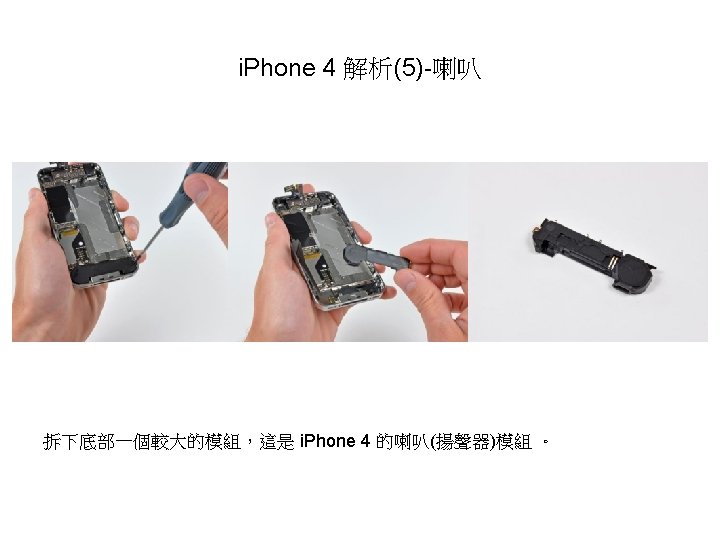 iPhone 4 解析(5)-喇叭

拆下底部一個較大的模組，這是 iPhone 4 的喇叭(揚聲器)模組 。