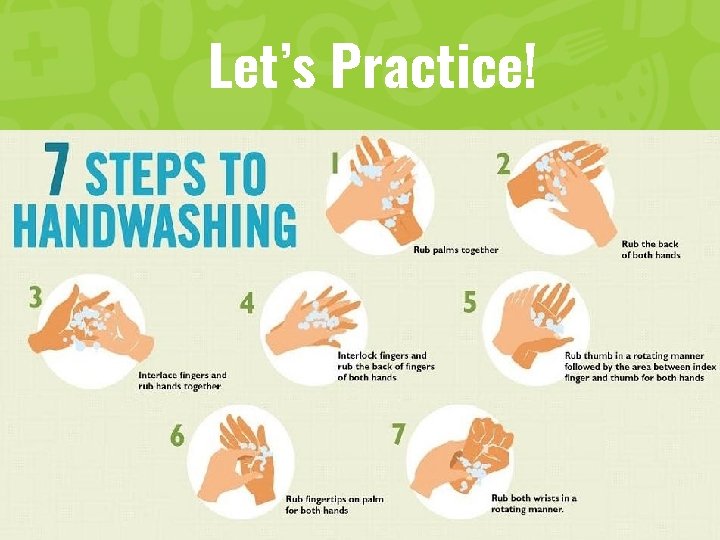 Let's Practice!

7 STEPS TO HANDWASHING

1
Rub palms together

2
Rub the back of both hands

3
Interlace fingers and rub hands together

4
Interlock fingers and rub the back of fingers of both hands

5
Rub thumb in a rotating manner followed by the area between index finger and thumb for both hands

6
Rub fingertips on palm for both hands

7
Rub both wrists in a rotating manner.