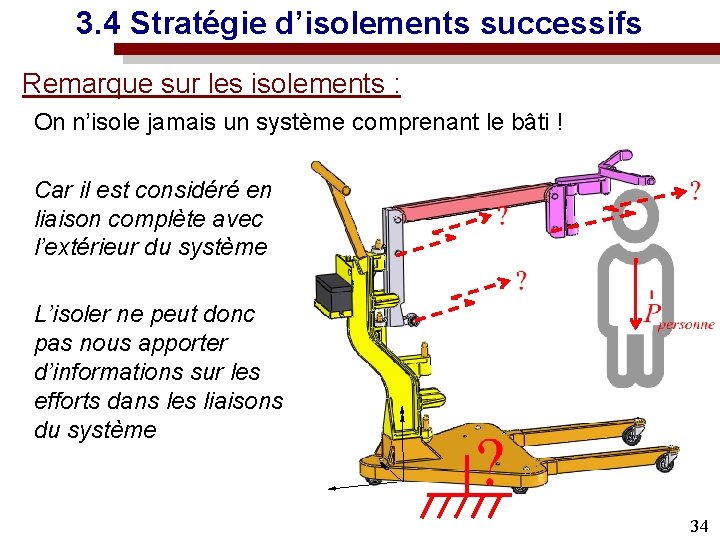 3.4 Stratégie d'isolements successifs

Remarque sur les isolements :

On n'isole jamais un système comprenant le bâti !

Car il est considéré en liaison complète avec l'extérieur du système

L'isoler ne peut donc pas nous apporter d'informations sur les efforts dans les liaisons du système

?

?

?

$\vec{P}_{personne}$

?

34