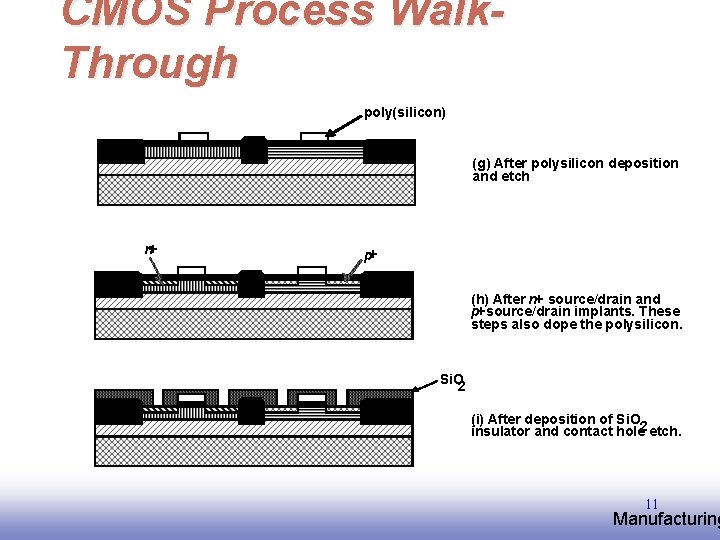 CMOS Process Walk-Through

poly(silicon)

(g) After polysilicon deposition and etch

n+

p+

(h) After n+ source/drain and p+ source/drain implants. These steps also dope the polysilicon.

$SiO_2$

(i) After deposition of $SiO_2$ insulator and contact hole etch.

11

Manufacturing