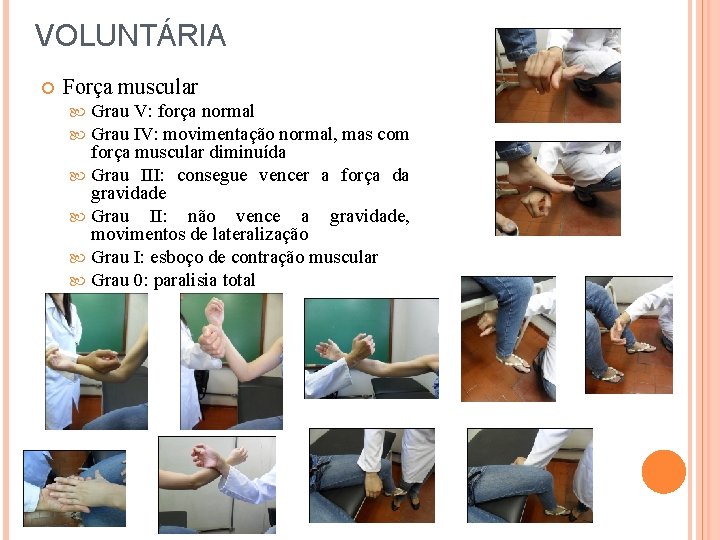 VOLUNTÁRIA

Força muscular

Grau V: força normal

Grau IV: movimentação normal, mas com força muscular diminuída

Grau III: consegue vencer a força da gravidade

Grau II: não vence a gravidade, movimentos de lateralização

Grau I: esboço de contração muscular

Grau 0: paralisia total