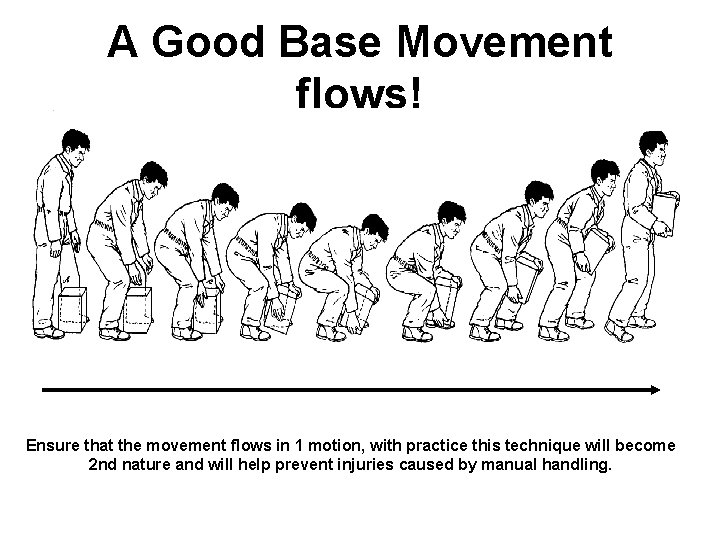 A Good Base Movement flows!

Ensure that the movement flows in 1 motion, with practice this technique will become 2nd nature and will help prevent injuries caused by manual handling.