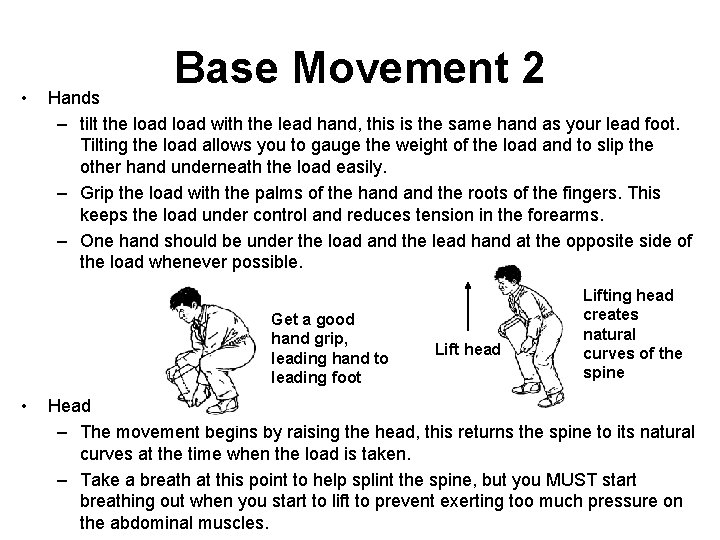 Base Movement 2

• Hands

– tilt the load load with the lead hand, this is the same hand as your lead foot. Tilting the load allows you to gauge the weight of the load and to slip the other hand underneath the load easily.

– Grip the load with the palms of the hand and the roots of the fingers. This keeps the load under control and reduces tension in the forearms.

– One hand should be under the load and the lead hand at the opposite side of the load whenever possible.

Get a good hand grip, leading hand to leading foot

Lift head

Lifting head creates natural curves of the spine

• Head

– The movement begins by raising the head, this returns the spine to its natural curves at the time when the load is taken.

– Take a breath at this point to help splint the spine, but you MUST start breathing out when you start to lift to prevent exerting too much pressure on the abdominal muscles.