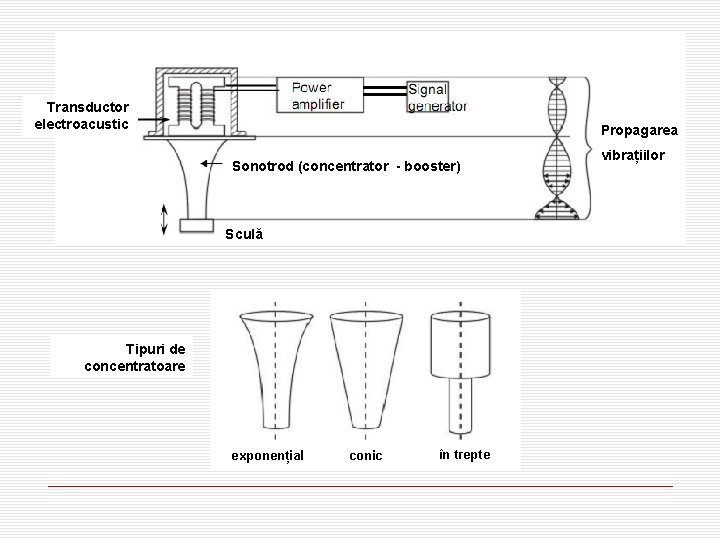 Transductor electroacustic

Power amplifier

Signal generator

Propagarea vibrațiilor

Sonotrod (concentrator - booster)

Sculă

Tipuri de concentratoare

exponențial

conic

în trepte