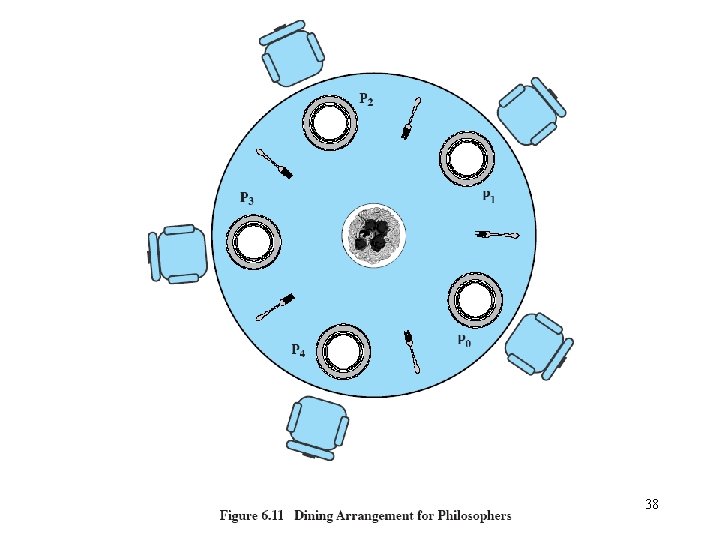 $P_2$

$P_1$

$P_3$

$P_0$

$P_4$

38

Figure 6.11 Dining Arrangement for Philosophers