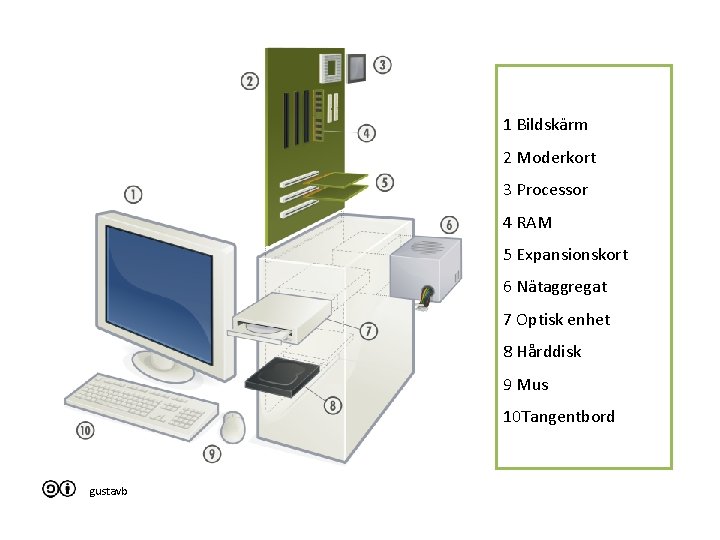 2
3
4
5
1
6
7
8
10
9

1 Bildskärm
2 Moderkort
3 Processor
4 RAM
5 Expansionskort
6 Nätaggregat
7 Optisk enhet
8 Hårddisk
9 Mus
10Tangentbord

gustavb