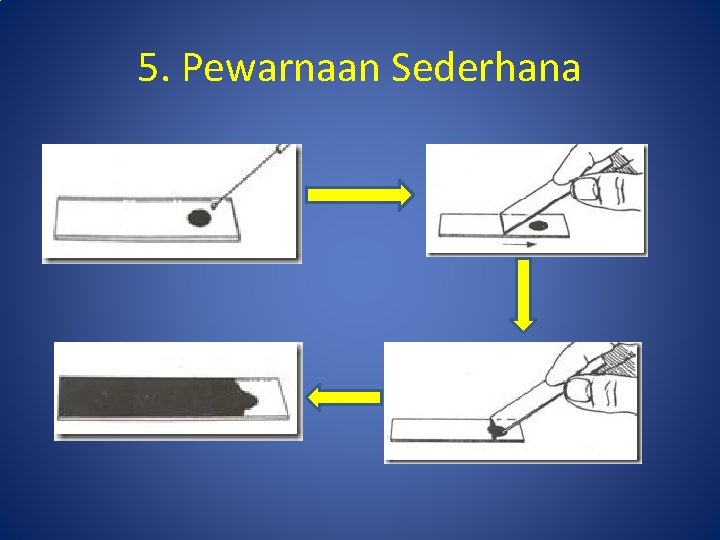 5. Pewarnaan Sederhana